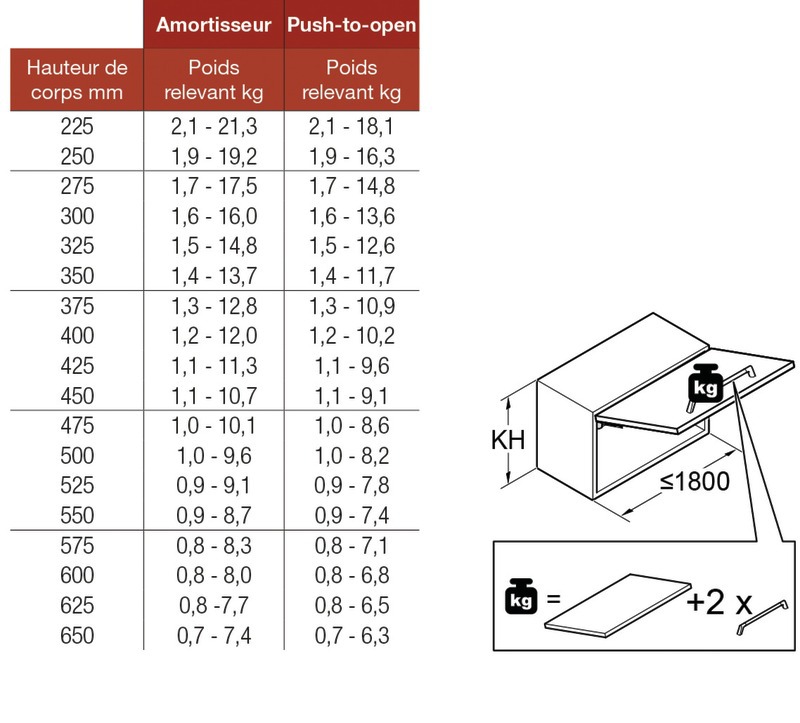 | | Amortisseur | Push-to-open |
|---|---|---|
| Hauteur de corps mm | Poids relevant kg | Poids relevant kg |
| 225 | 2,1 - 21,3 | 2,1 - 18,1 |
| 250 | 1,9 - 19,2 | 1,9 - 16,3 |
| 275 | 1,7 - 17,5 | 1,7 - 14,8 |
| 300 | 1,6 - 16,0 | 1,6 - 13,6 |
| 325 | 1,5 - 14,8 | 1,5 - 12,6 |
| 350 | 1,4 - 13,7 | 1,4 - 11,7 |
| 375 | 1,3 - 12,8 | 1,3 - 10,9 |
| 400 | 1,2 - 12,0 | 1,2 - 10,2 |
| 425 | 1,1 - 11,3 | 1,1 - 9,6 |
| 450 | 1,1 - 10,7 | 1,1 - 9,1 |
| 475 | 1,0 - 10,1 | 1,0 - 8,6 |
| 500 | 1,0 - 9,6 | 1,0 - 8,2 |
| 525 | 0,9 - 9,1 | 0,9 - 7,8 |
| 550 | 0,9 - 8,7 | 0,9 - 7,4 |
| 575 | 0,8 - 8,3 | 0,8 - 7,1 |
| 600 | 0,8 - 8,0 | 0,8 - 6,8 |
| 625 | 0,8 -7,7 | 0,8 - 6,5 |
| 650 | 0,7 - 7,4 | 0,7 - 6,3 |

kg
KH
≤1800
kg = +2 x